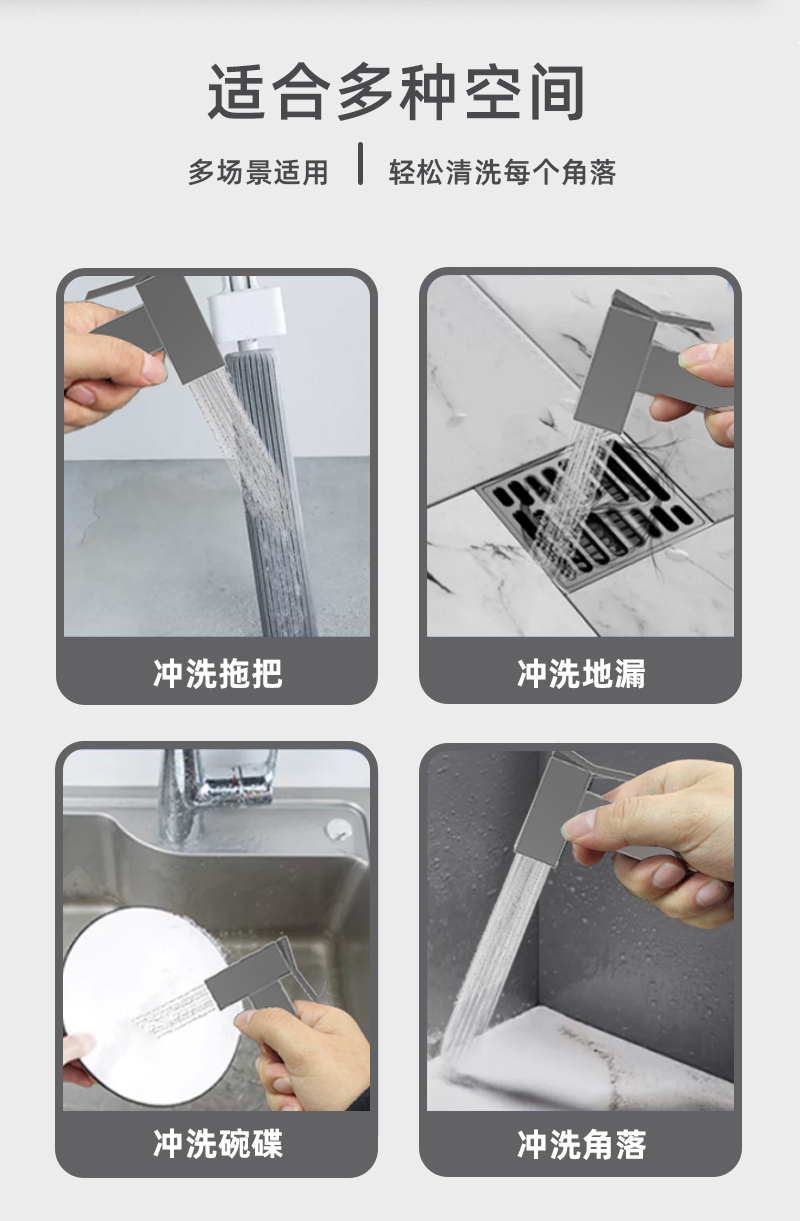 适合多种空间

多场景适用 | 轻松清洗每个角落

冲洗拖把

冲洗地漏

冲洗碗碟

冲洗角落